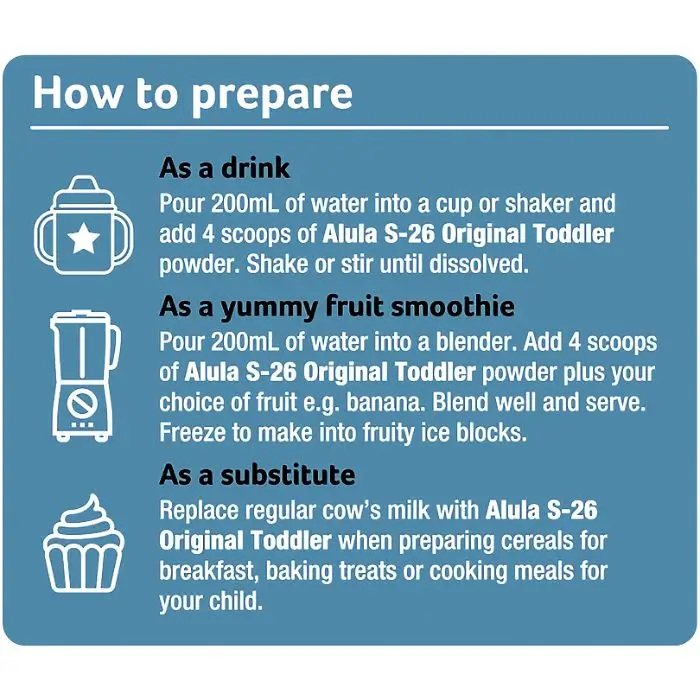 How to prepare

As a drink
Pour 200mL of water into a cup or shaker and add 4 scoops of Alula S-26 Original Toddler powder. Shake or stir until dissolved.

As a yummy fruit smoothie
Pour 200mL of water into a blender. Add 4 scoops of Alula S-26 Original Toddler powder plus your choice of fruit e.g. banana. Blend well and serve. Freeze to make into fruity ice blocks.

As a substitute
Replace regular cow's milk with Alula S-26 Original Toddler when preparing cereals for breakfast, baking treats or cooking meals for your child.