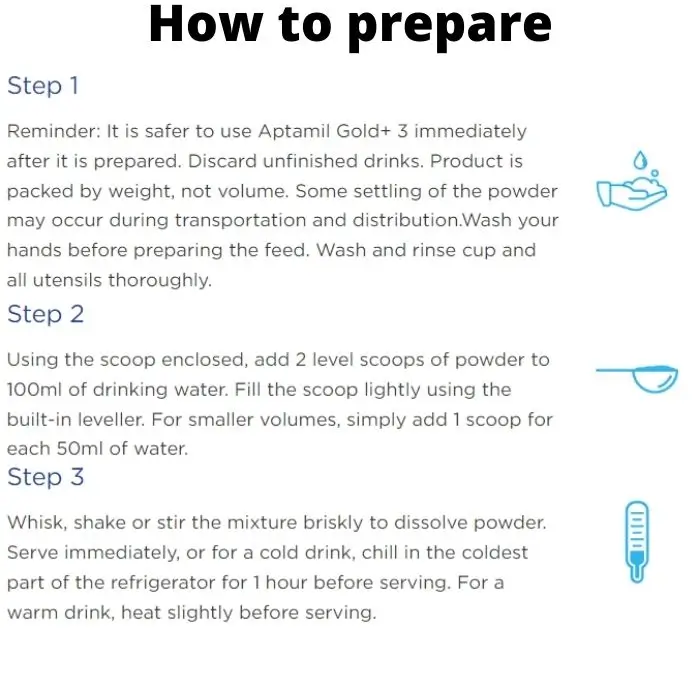 How to prepare

Step 1

Reminder: It is safer to use Aptamil Gold+ 3 immediately after it is prepared. Discard unfinished drinks. Product is packed by weight, not volume. Some settling of the powder may occur during transportation and distribution.Wash your hands before preparing the feed. Wash and rinse cup and all utensils thoroughly.

Step 2

Using the scoop enclosed, add 2 level scoops of powder to 100ml of drinking water. Fill the scoop lightly using the built-in leveller. For smaller volumes, simply add 1 scoop for each 50ml of water.

Step 3

Whisk, shake or stir the mixture briskly to dissolve powder. Serve immediately, or for a cold drink, chill in the coldest part of the refrigerator for 1 hour before serving. For a warm drink, heat slightly before serving.